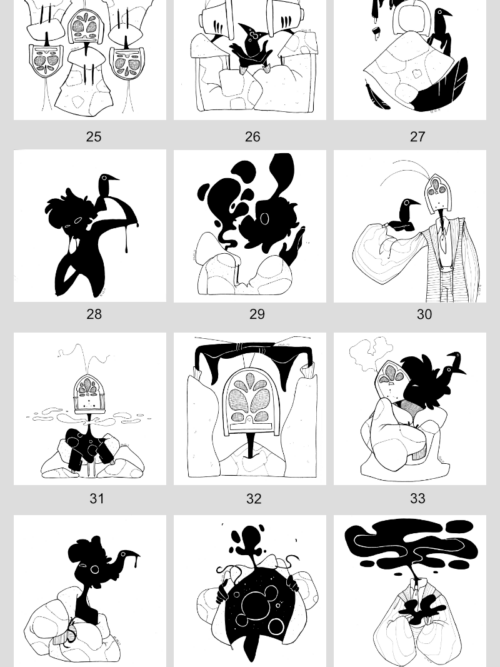 25

26

27

28

29

30

31

32

33